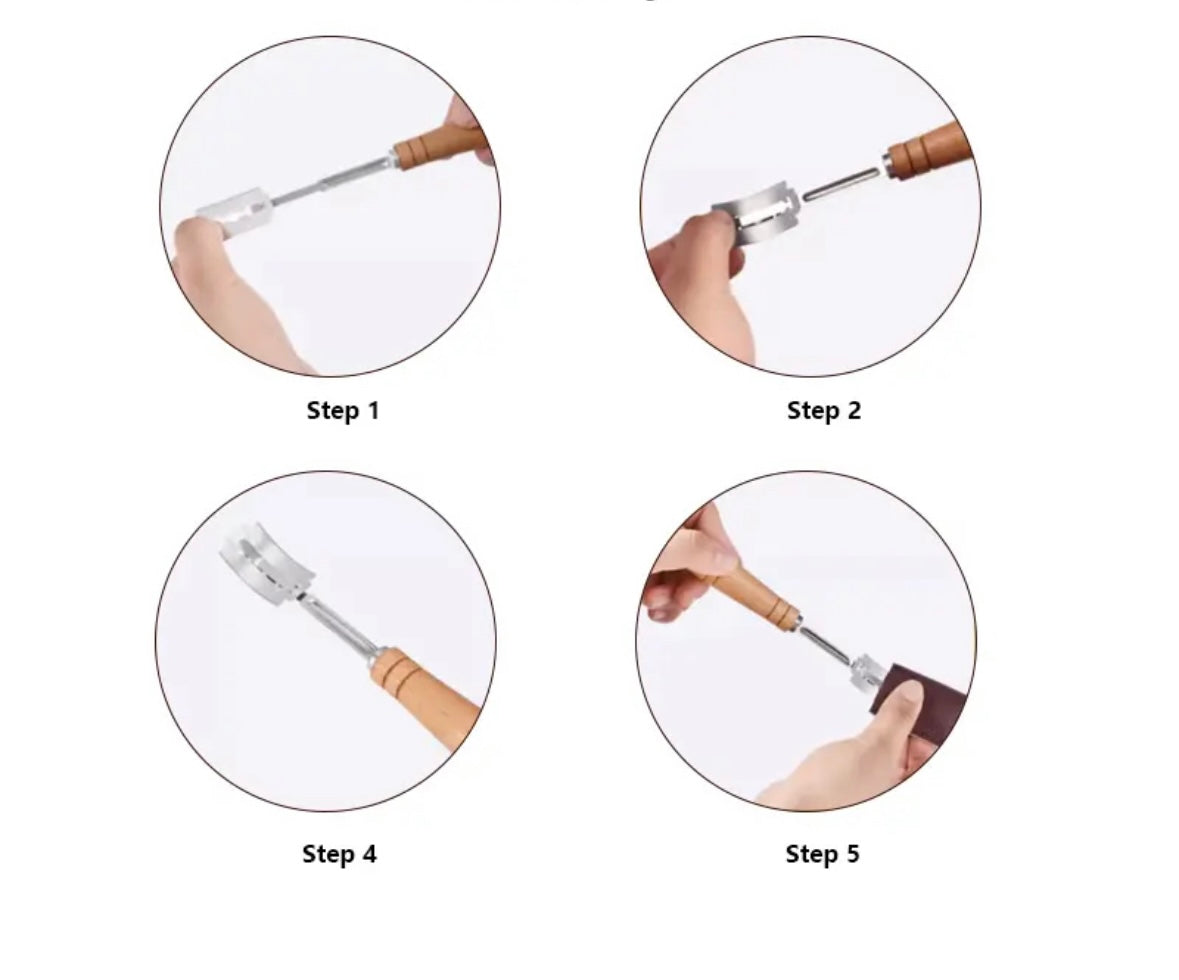 Step 1

Step 2

Step 4

Step 5